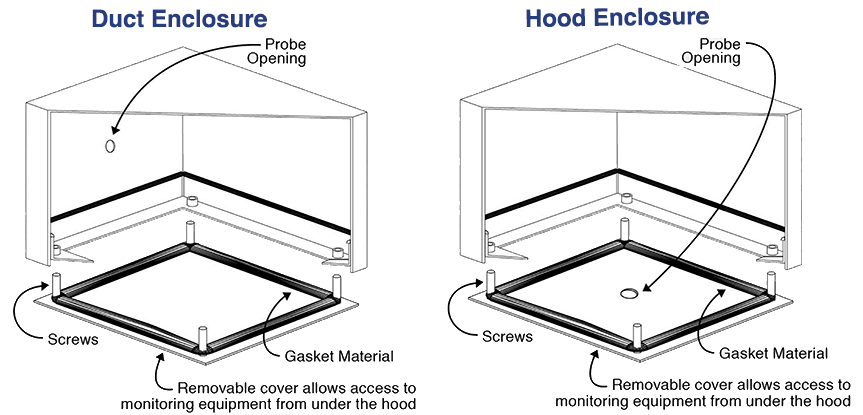 Duct Enclosure

Probe Opening

Screws

Gasket Material

Removable cover allows access to monitoring equipment from under the hood

Hood Enclosure

Probe Opening

Screws

Gasket Material

Removable cover allows access to monitoring equipment from under the hood